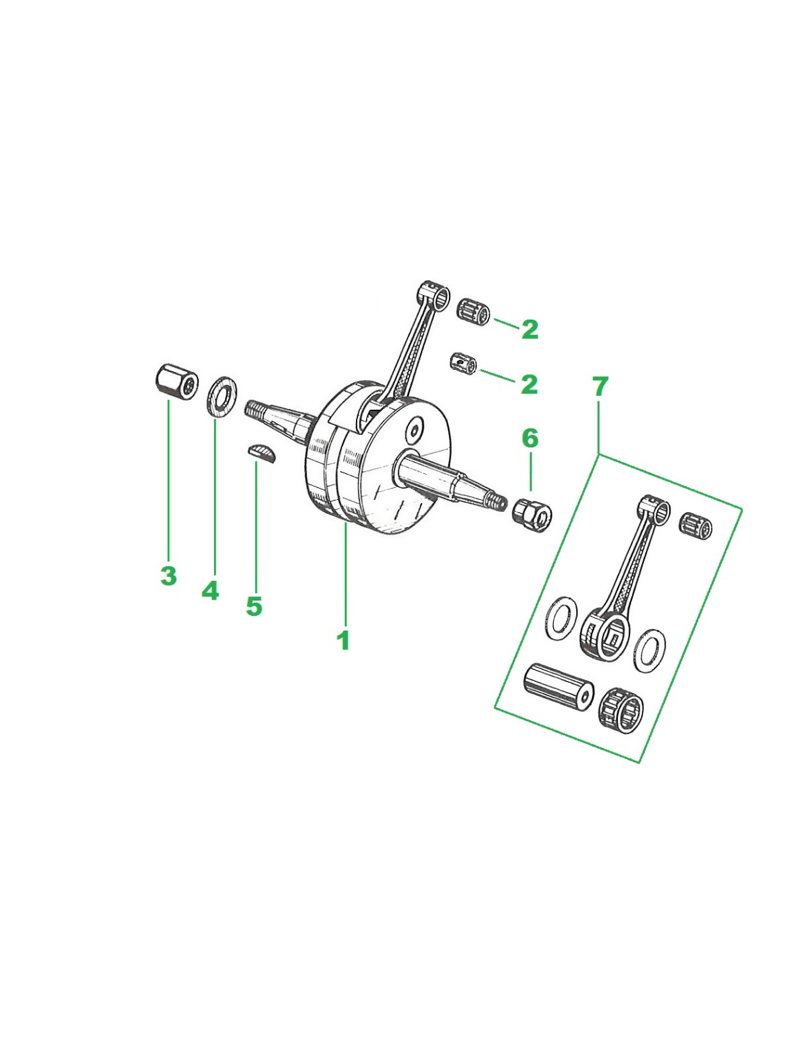 2
2
7
6
3
4
5
1